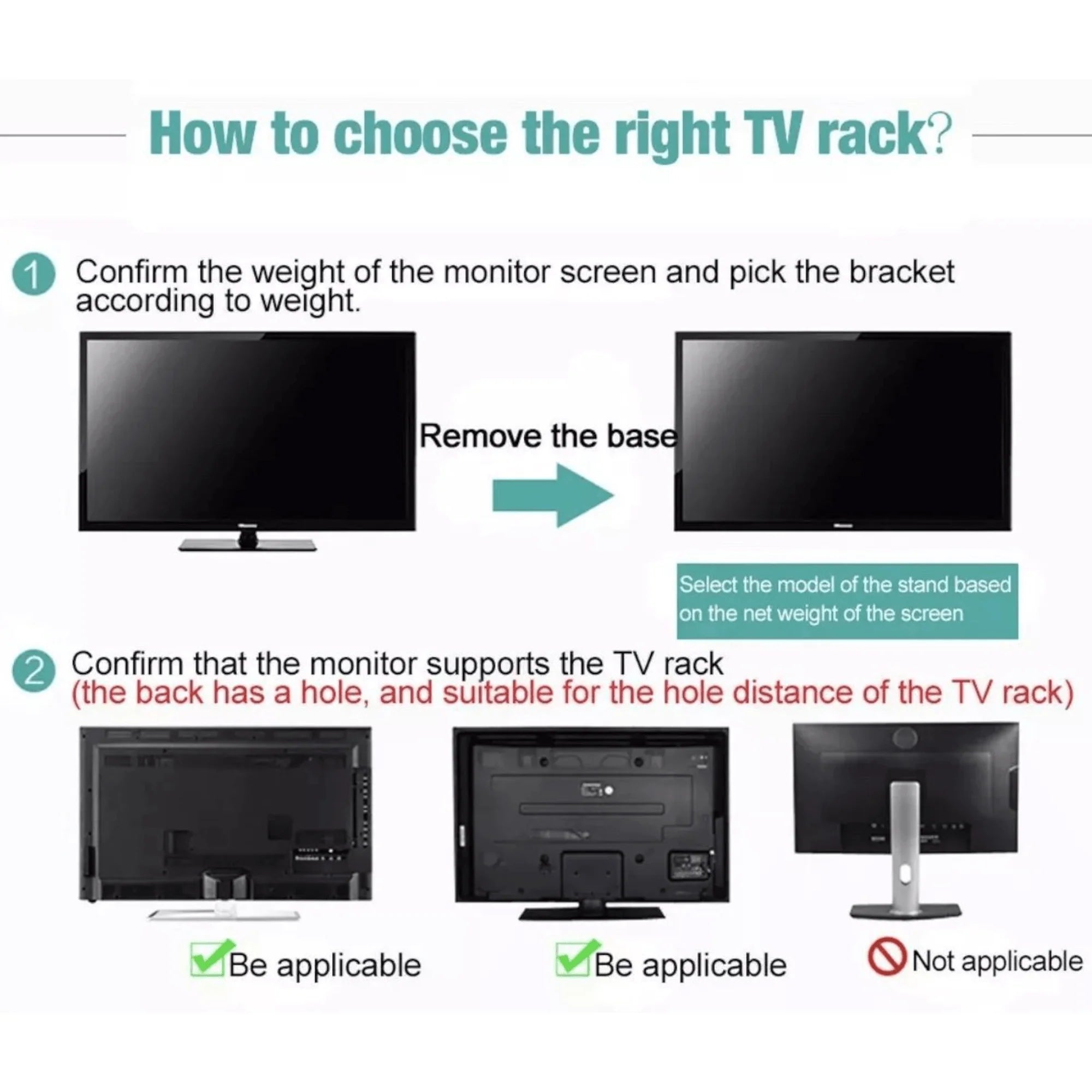 How to choose the right TV rack?

1 Confirm the weight of the monitor screen and pick the bracket according to weight.

Remove the base

Select the model of the stand based on the net weight of the screen

2 Confirm that the monitor supports the TV rack (the back has a hole, and suitable for the hole distance of the TV rack)

Be applicable

Be applicable

Not applicable