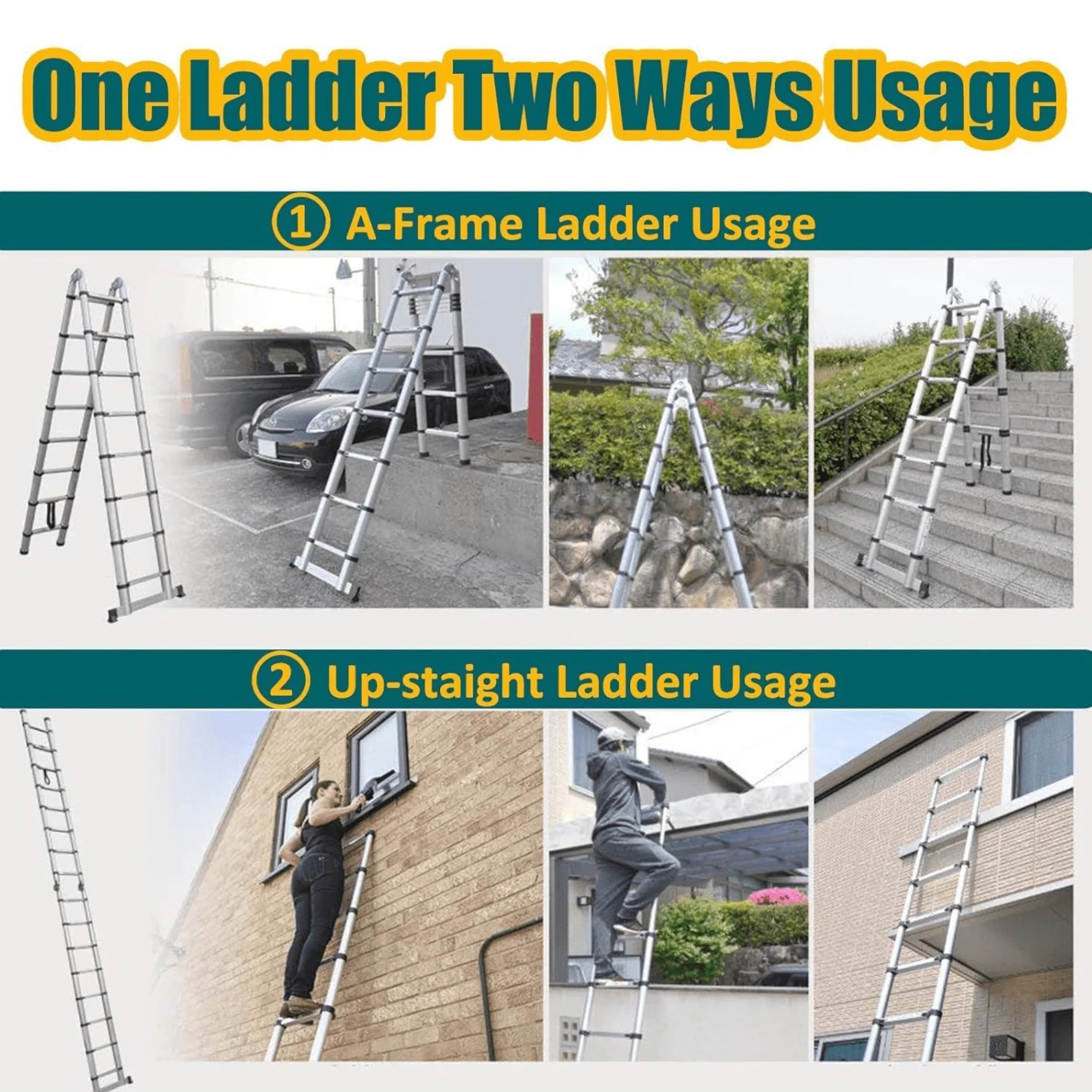 One Ladder Two Ways Usage

① A-Frame Ladder Usage

② Up-staight Ladder Usage