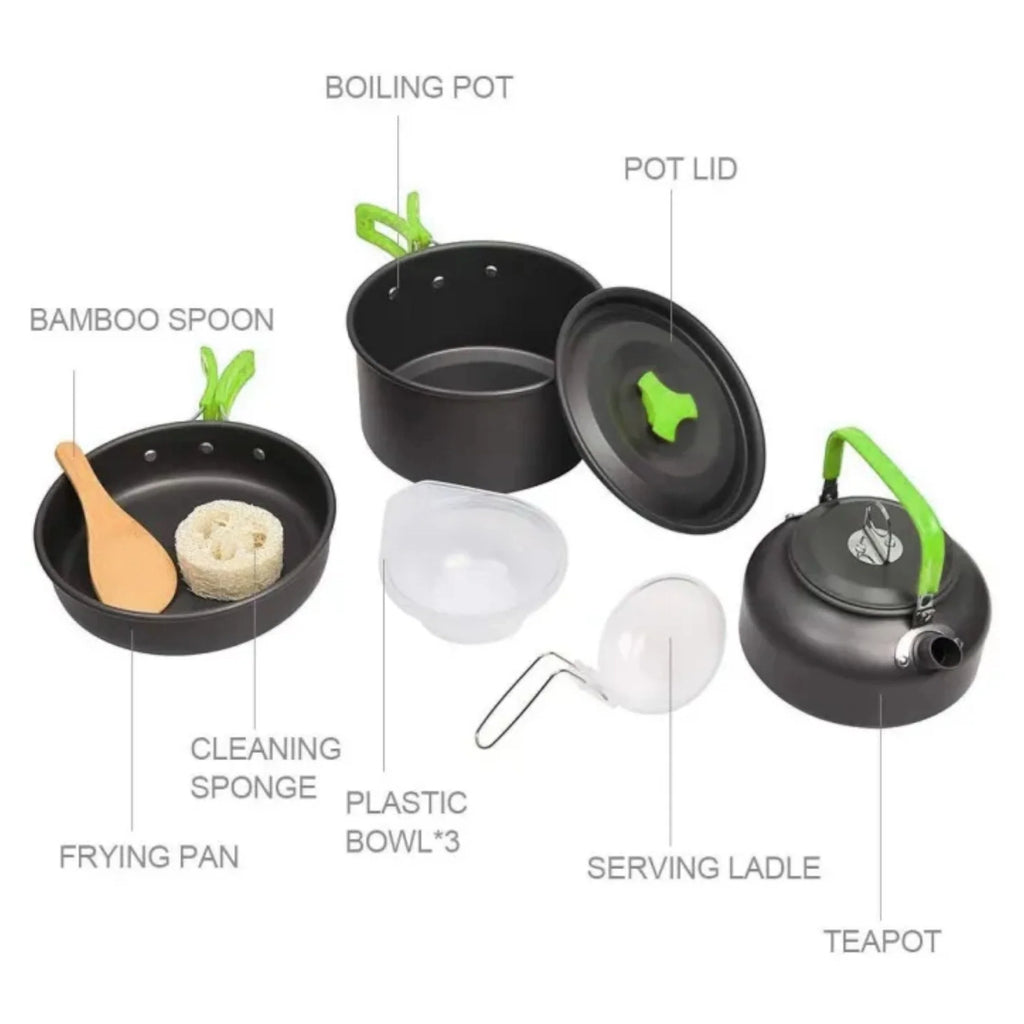 BOILING POT

POT LID

BAMBOO SPOON

CLEANING SPONGE

PLASTIC BOWL*3

FRYING PAN

SERVING LADLE

TEAPOT