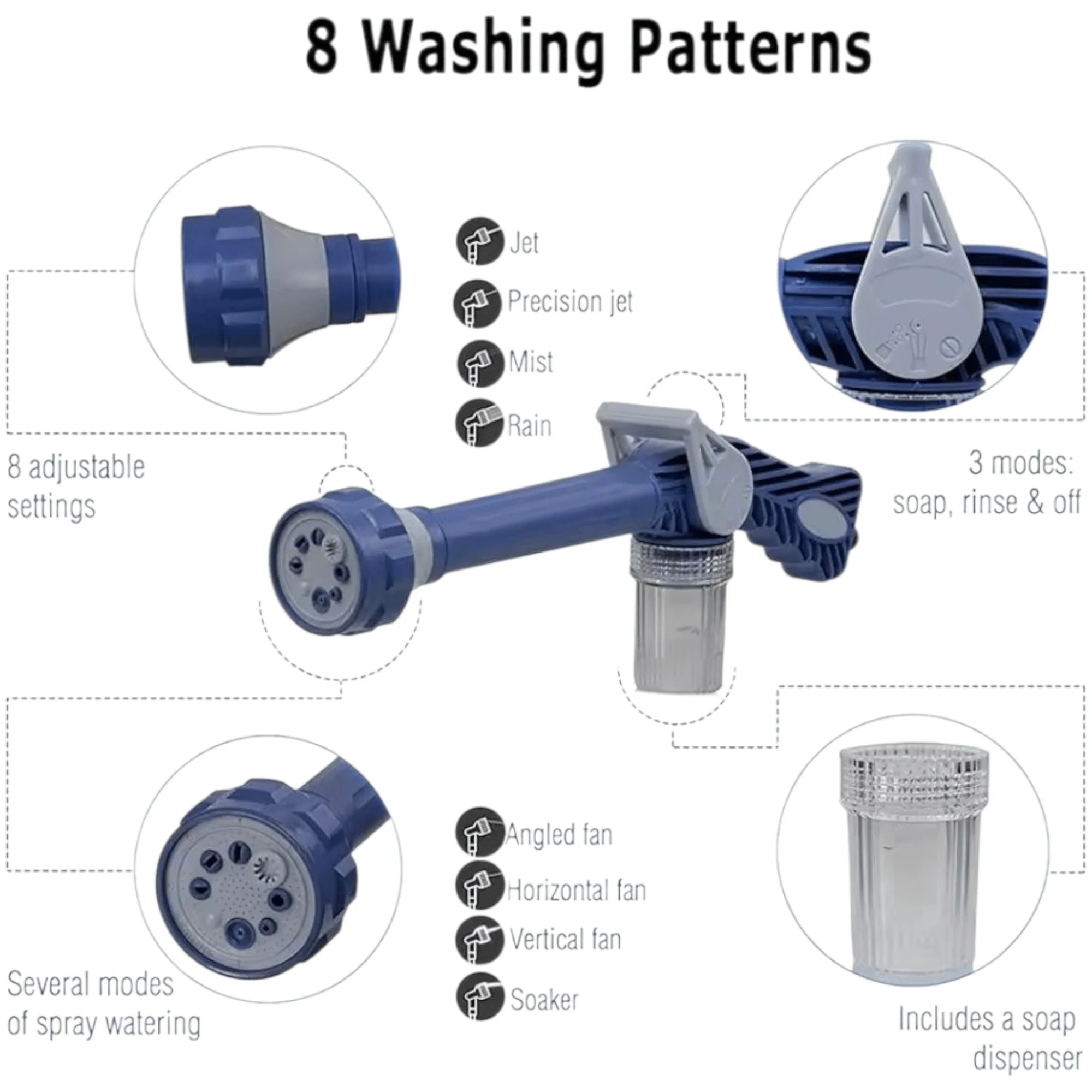 8 Washing Patterns

Jet

Precision jet

Mist

Rain

8 adjustable settings

3 modes: soap, rinse & off

Angled fan

Horizontal fan

Vertical fan

Soaker

Several modes of spray watering

Includes a soap dispenser