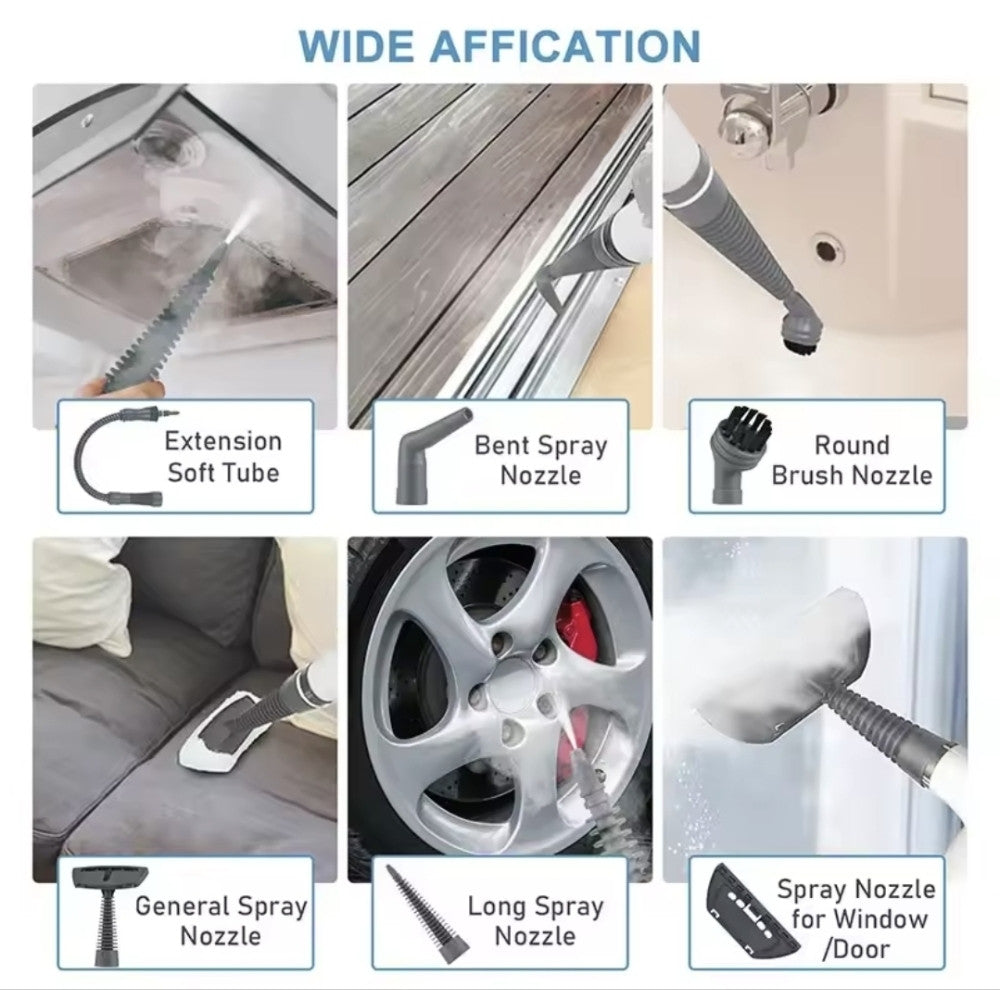 WIDE AFFICATION

Extension Soft Tube

Bent Spray Nozzle

Round Brush Nozzle

General Spray Nozzle

Long Spray Nozzle

Spray Nozzle for Window /Door