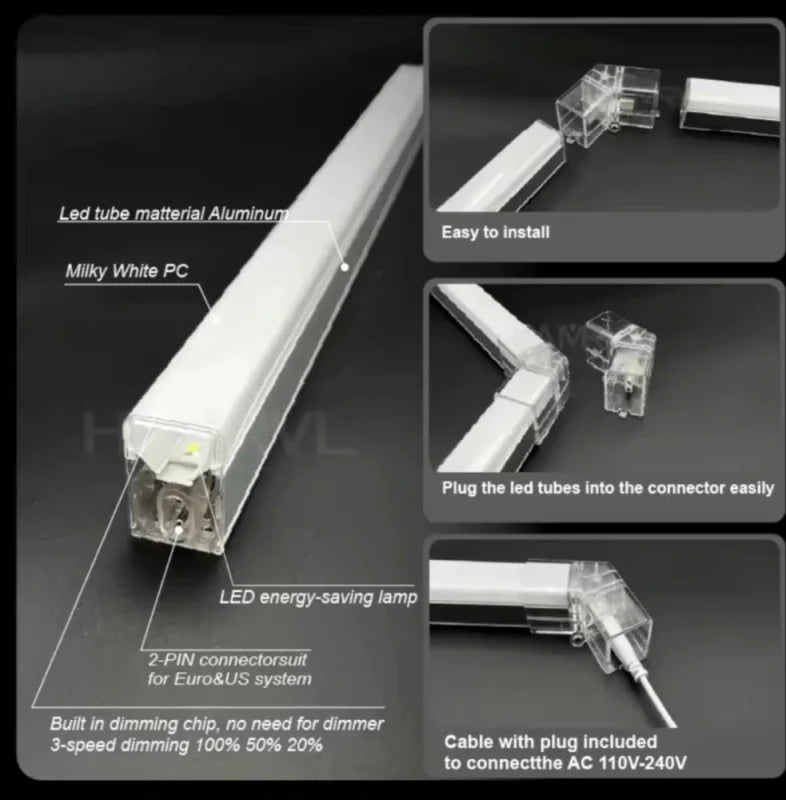 Led tube matterial Aluminum

Milky White PC

LED energy-saving lamp

2-PIN connectorsuit for Euro&US system

Built in dimming chip, no need for dimmer
3-speed dimming 100% 50% 20%

Easy to install

Plug the led tubes into the connector easily

Cable with plug included
to connectthe AC 110V-240V