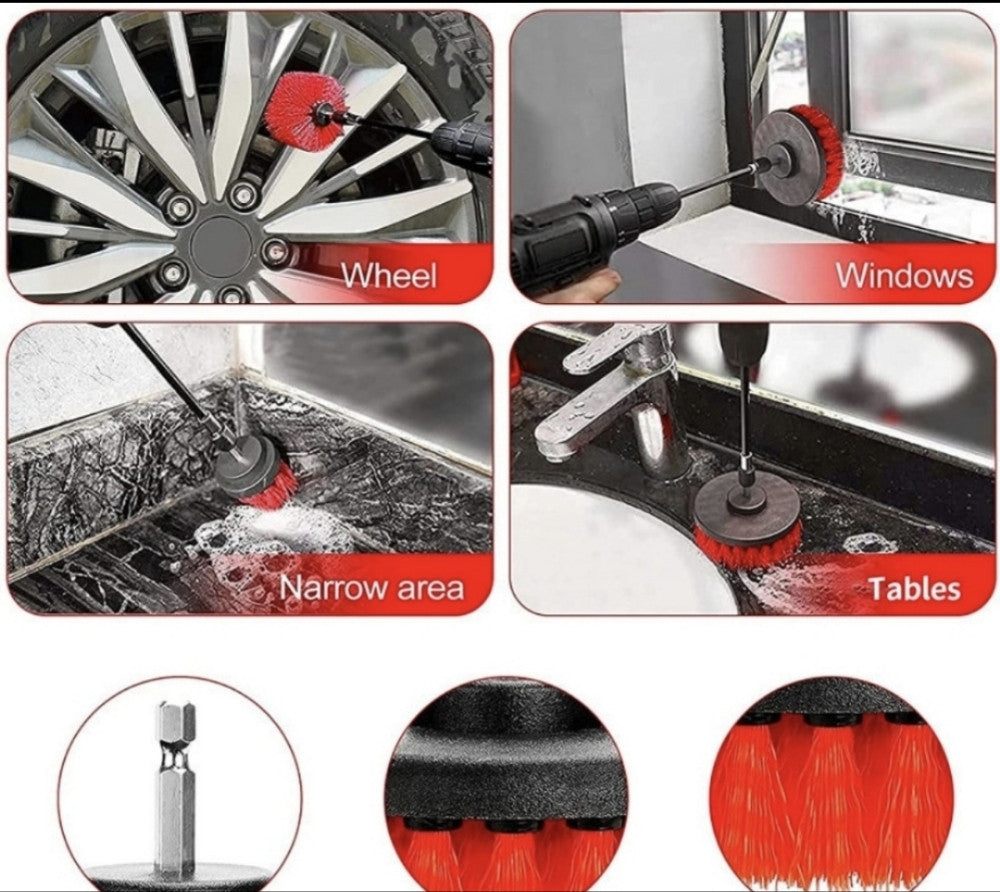 Wheel

Windows

Narrow area

Tables