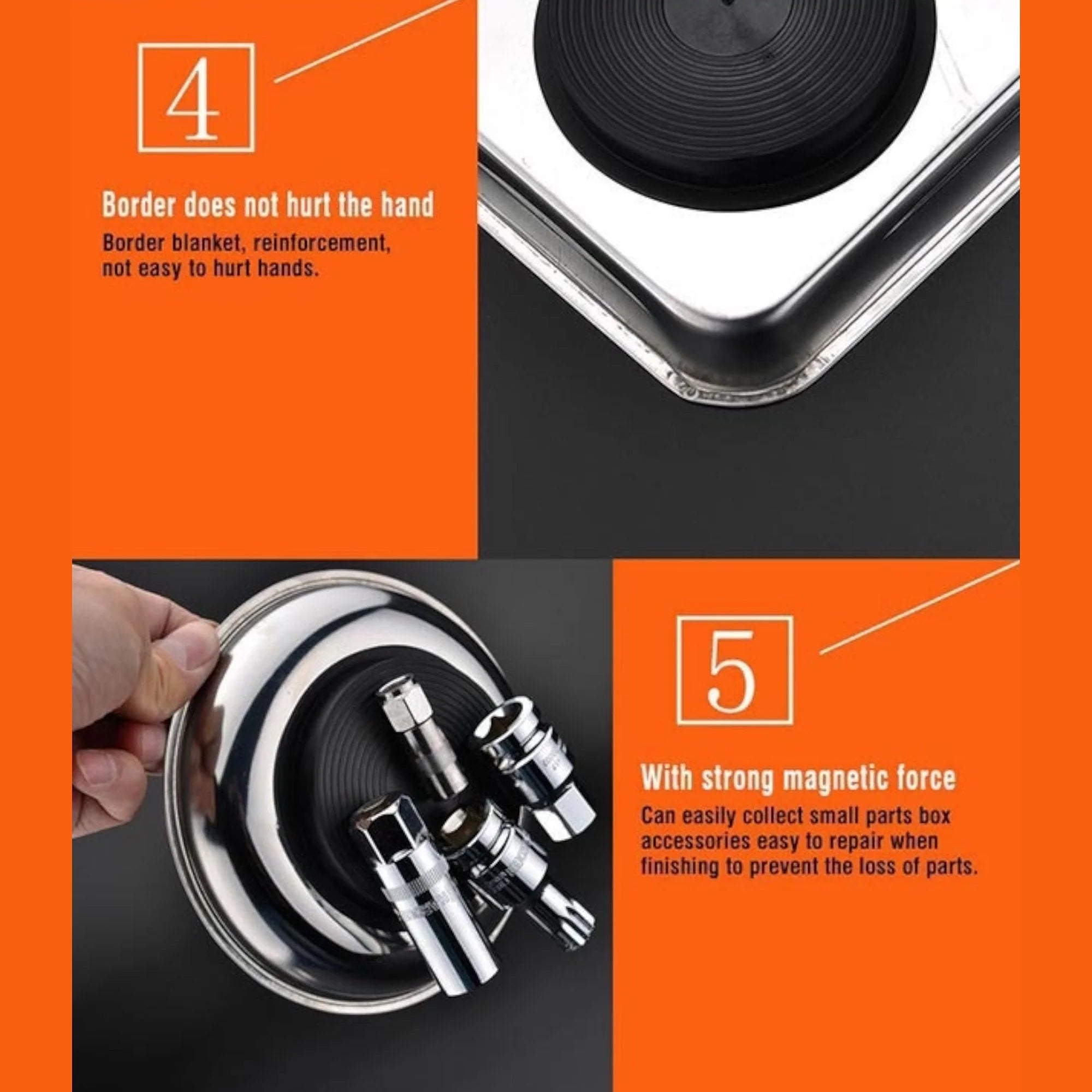 4

Border does not hurt the hand

Border blanket, reinforcement, not easy to hurt hands.

5

With strong magnetic force

Can easily collect small parts box accessories easy to repair when finishing to prevent the loss of parts.