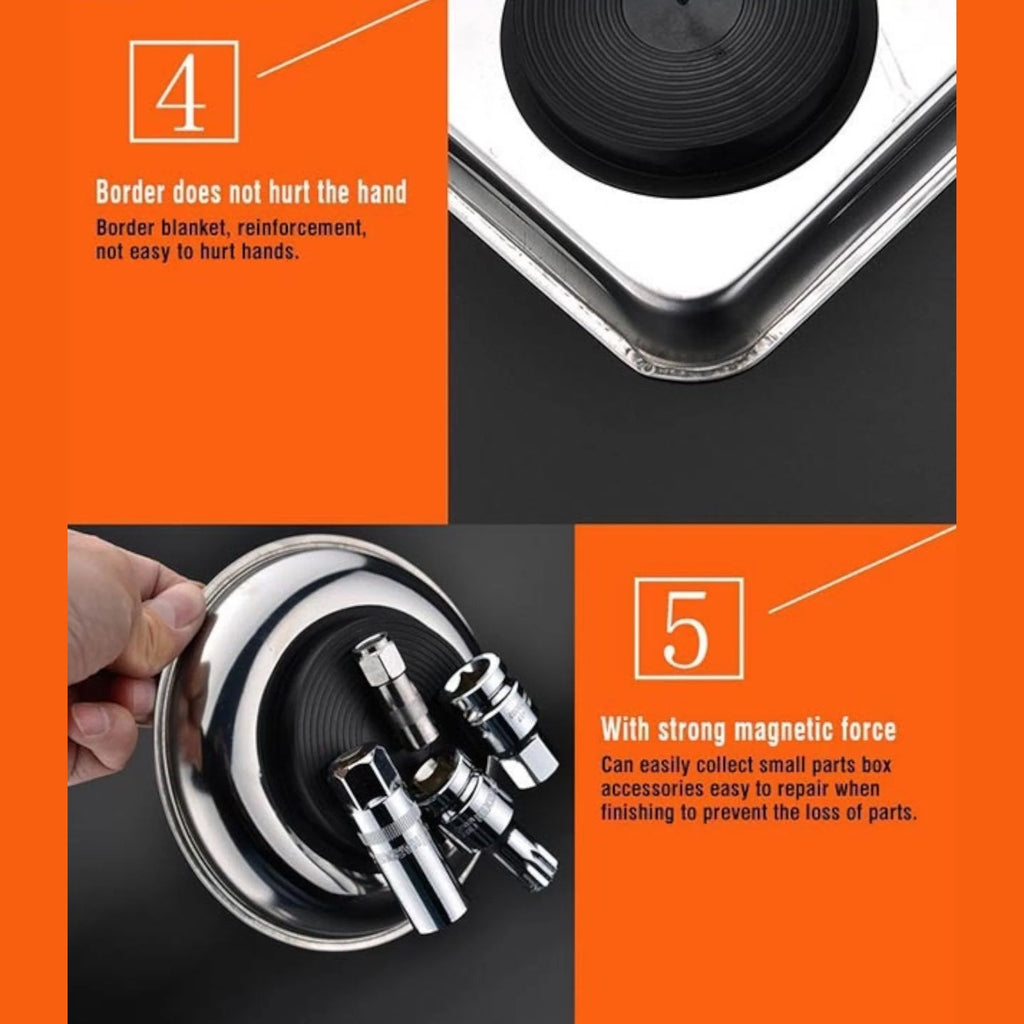 4

Border does not hurt the hand

Border blanket, reinforcement, not easy to hurt hands.

5

With strong magnetic force

Can easily collect small parts box accessories easy to repair when finishing to prevent the loss of parts.