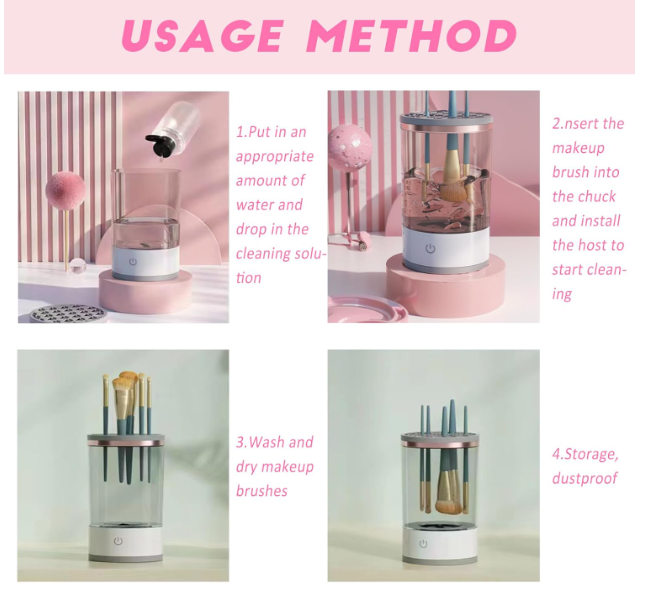 USAGE METHOD

1.Put in an appropriate amount of water and drop in the cleaning solution

2.nsert the makeup brush into the chuck and install the host to start cleaning

3.Wash and dry makeup brushes

4.Storage, dustproof