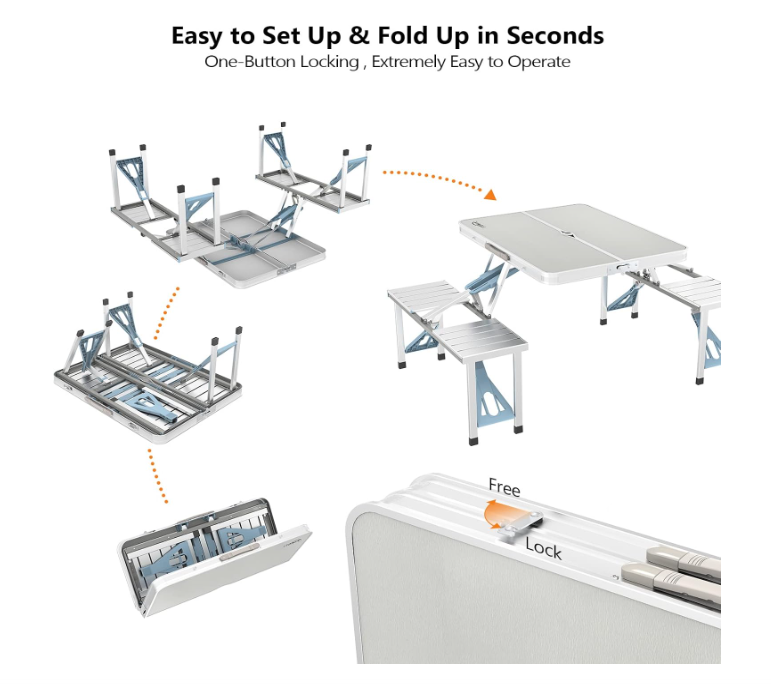 Easy to Set Up & Fold Up in Seconds
One-Button Locking , Extremely Easy to Operate

Free
Lock