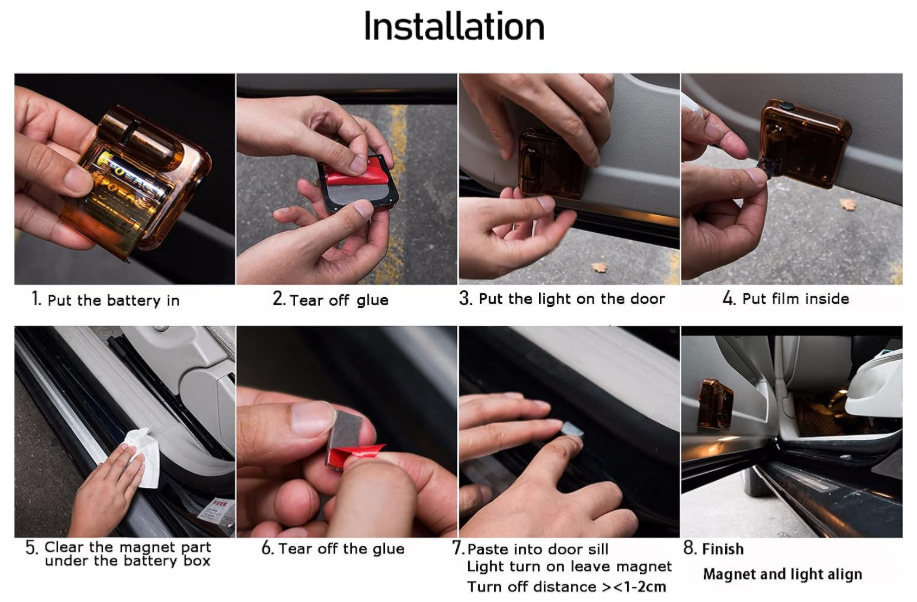 Installation

1. Put the battery in

2. Tear off glue

3. Put the light on the door

4. Put film inside

5. Clear the magnet part under the battery box

6. Tear off the glue

7. Paste into door sill
Light turn on leave magnet
Turn off distance ><1-2cm

8. Finish
Magnet and light align