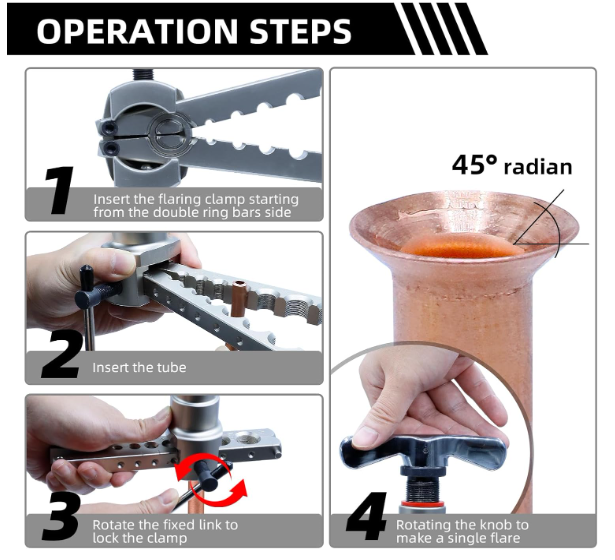 OPERATION STEPS

1 Insert the flaring clamp starting from the double ring bars side

2 Insert the tube

3 Rotate the fixed link to lock the clamp

45° radian

4 Rotating the knob to make a single flare