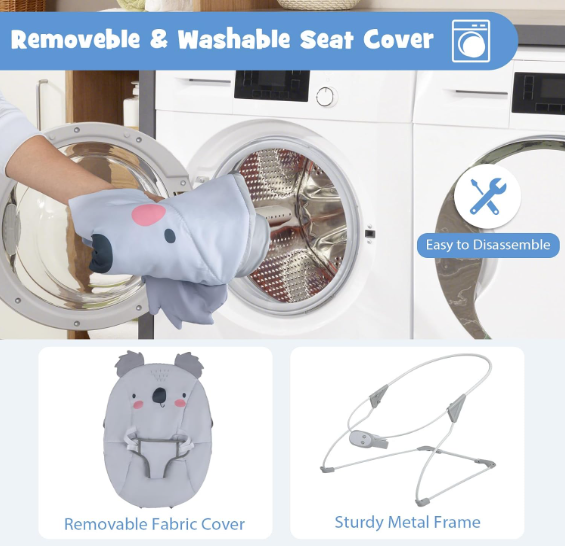 Removeble & Washable Seat Cover

Easy to Disassemble

Removable Fabric Cover

Sturdy Metal Frame