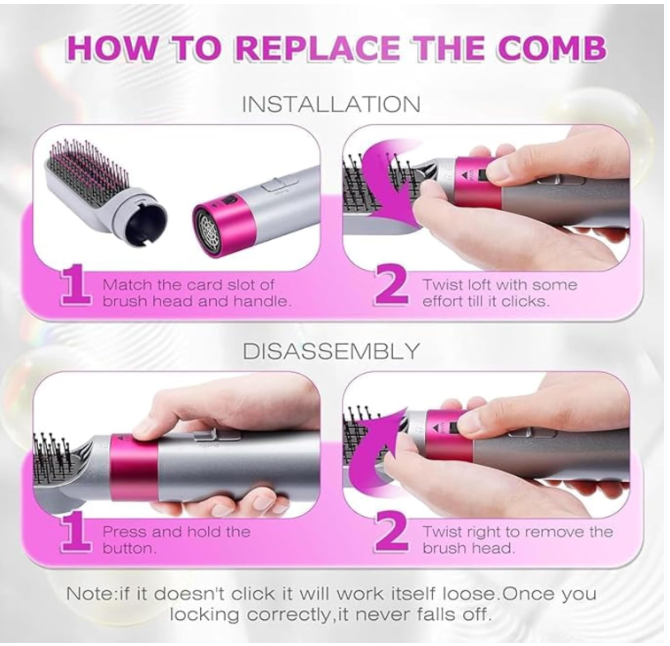 HOW TO REPLACE THE COMB

INSTALLATION

1 Match the card slot of brush head and handle.

2 Twist loft with some effort till it clicks.

DISASSEMBLY

1 Press and hold the button.

2 Twist right to remove the brush head.

Note:if it doesn't click it will work itself loose.Once you locking correctly,it never falls off.