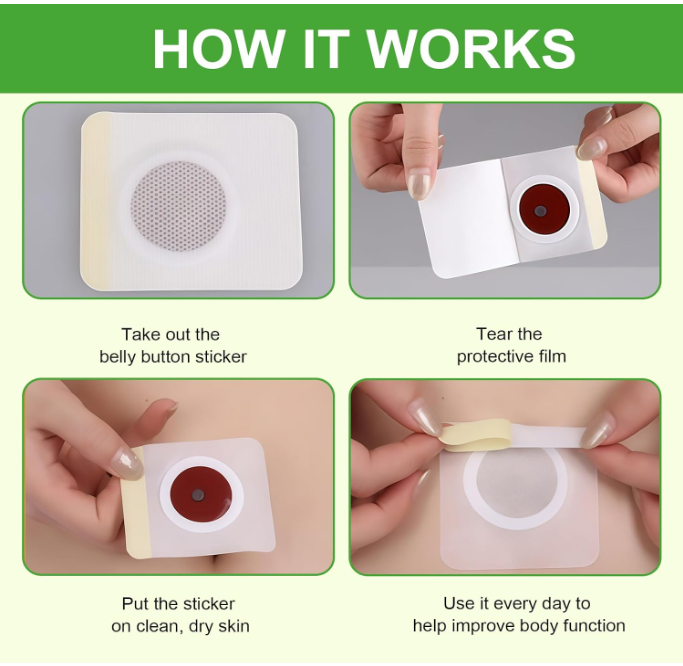 HOW IT WORKS

Take out the
belly button sticker

Tear the
protective film

Put the sticker
on clean, dry skin

Use it every day to
help improve body function