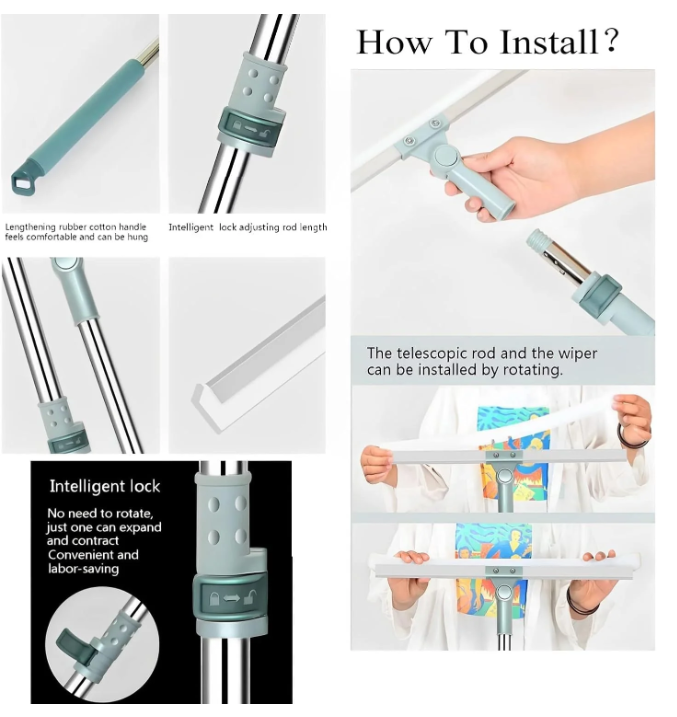 Lengthening rubber cotton handle feels comfortable and can be hung

Intelligent lock adjusting rod length

Intelligent lock

No need to rotate, just one can expand and contract Convenient and labor-saving

How To Install?

The telescopic rod and the wiper can be installed by rotating.