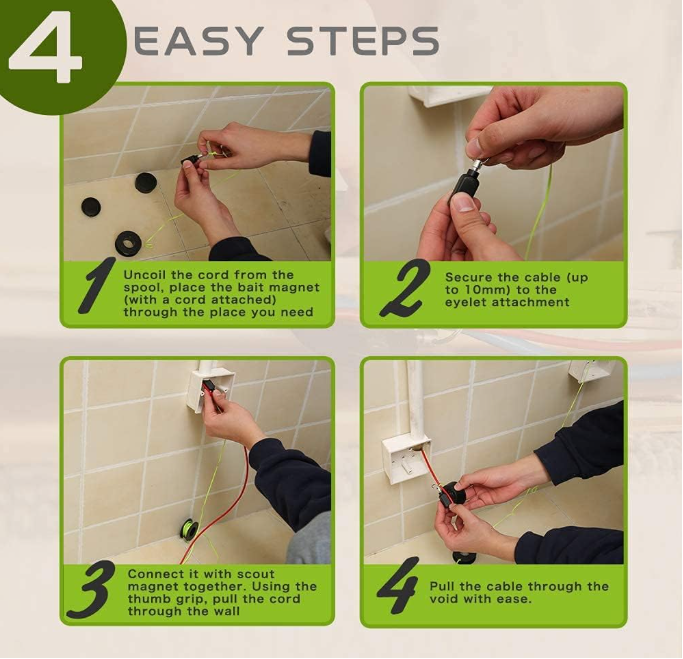 4 EASY STEPS

1 Uncoil the cord from the spool, place the bait magnet (with a cord attached) through the place you need

2 Secure the cable (up to 10mm) to the eyelet attachment

3 Connect it with scout magnet together. Using the thumb grip, pull the cord through the wall

4 Pull the cable through the void with ease.