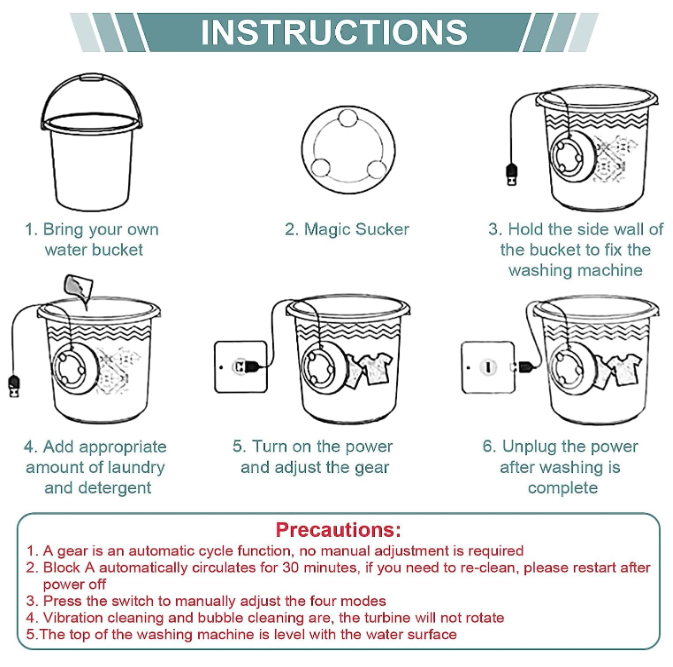 INSTRUCTIONS

1. Bring your own water bucket

2. Magic Sucker

3. Hold the side wall of the bucket to fix the washing machine

4. Add appropriate amount of laundry and detergent

5. Turn on the power and adjust the gear

6. Unplug the power after washing is complete

Precautions:

1. A gear is an automatic cycle function, no manual adjustment is required
2. Block A automatically circulates for 30 minutes, if you need to re-clean, please restart after power off
3. Press the switch to manually adjust the four modes
4. Vibration cleaning and bubble cleaning are, the turbine will not rotate
5.The top of the washing machine is level with the water surface