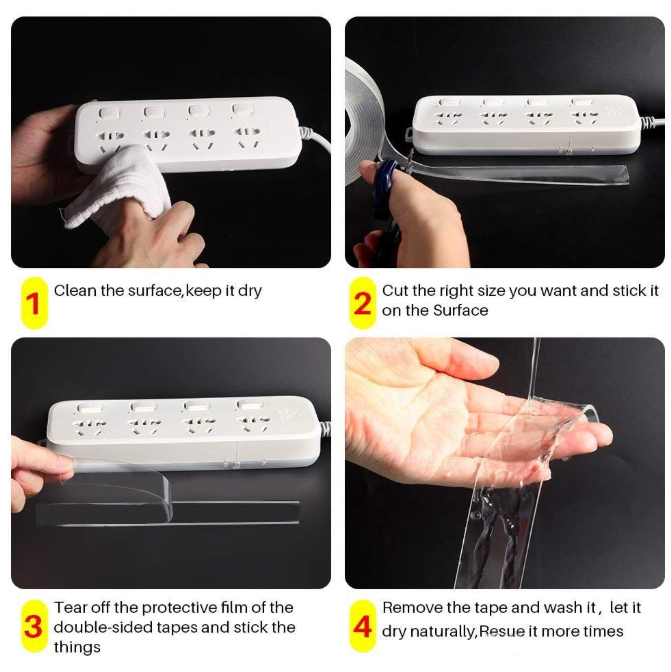 1 Clean the surface,keep it dry

2 Cut the right size you want and stick it on the Surface

3 Tear off the protective film of the double-sided tapes and stick the things

4 Remove the tape and wash it， let it dry naturally,Resue it more times