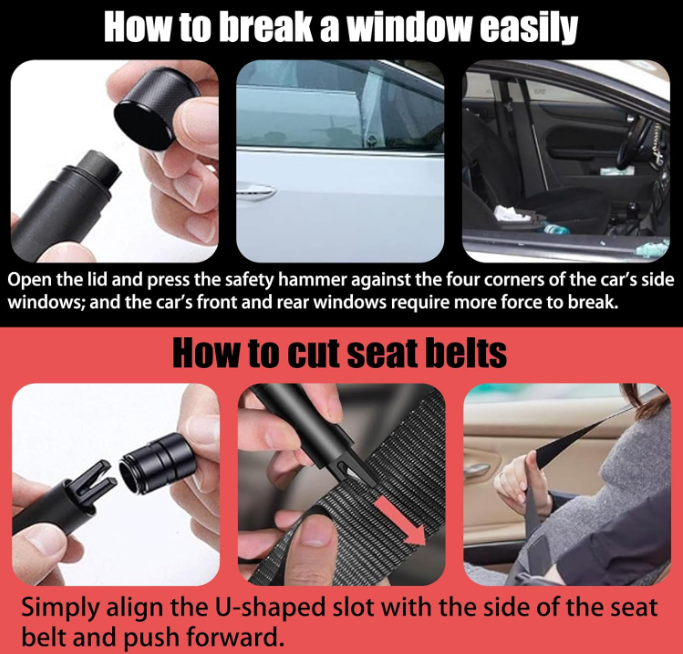 How to break a window easily

Open the lid and press the safety hammer against the four corners of the car's side windows; and the car's front and rear windows require more force to break.

How to cut seat belts

Simply align the U-shaped slot with the side of the seat belt and push forward.