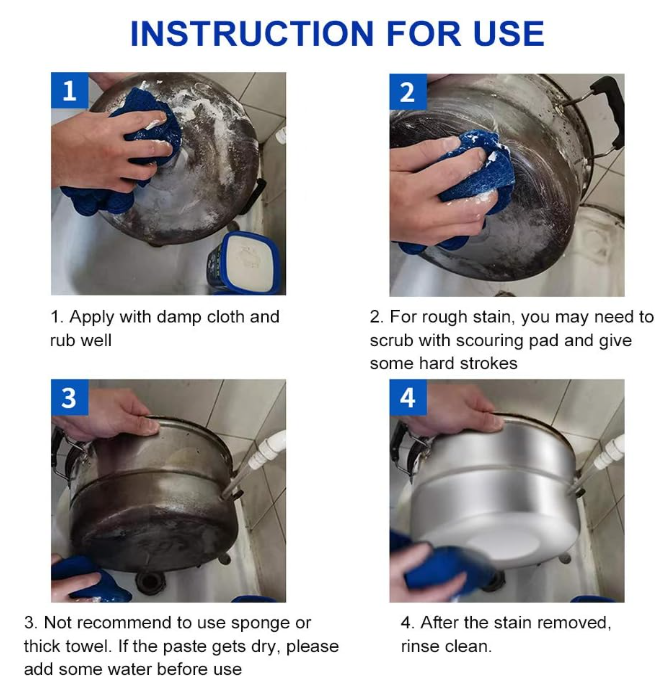 INSTRUCTION FOR USE

1

1. Apply with damp cloth and rub well

2

2. For rough stain, you may need to scrub with scouring pad and give some hard strokes

3

3. Not recommend to use sponge or thick towel. If the paste gets dry, please add some water before use

4

4. After the stain removed, rinse clean.